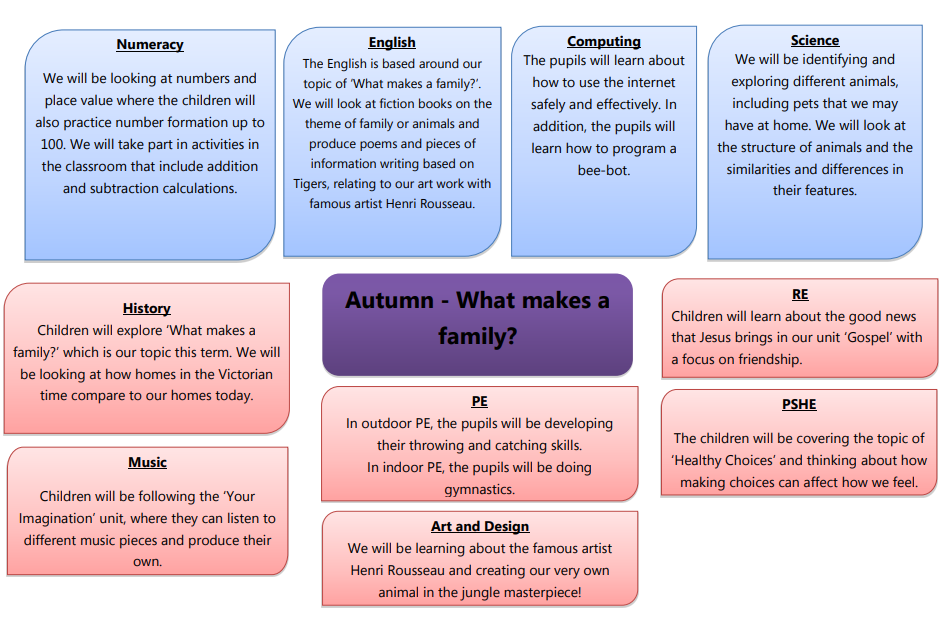 Numeracy

We will be looking at numbers and place value where the children will also practice number formation up to 100. We will take part in activities in the classroom that include addition and subtraction calculations.

English

The English is based around our topic of 'What makes a family?'. We will look at fiction books on the theme of family or animals and produce poems and pieces of information writing based on Tigers, relating to our art work with famous artist Henri Rousseau.

Computing

The pupils will learn about how to use the internet safely and effectively. In addition, the pupils will learn how to program a bee-bot.

Science

We will be identifying and exploring different animals, including pets that we may have at home. We will look at the structure of animals and the similarities and differences in their features.

History

Children will explore 'What makes a family?' which is our topic this term. We will be looking at how homes in the Victorian time compare to our homes today.

Music

Children will be following the 'Your Imagination' unit, where they can listen to different music pieces and produce their own.

Autumn - What makes a family?

PE

In outdoor PE, the pupils will be developing their throwing and catching skills.
In indoor PE, the pupils will be doing gymnastics.

Art and Design

We will be learning about the famous artist Henri Rousseau and creating our very own animal in the jungle masterpiece!

RE

Children will learn about the good news that Jesus brings in our unit 'Gospel' with a focus on friendship.

PSHE

The children will be covering the topic of 'Healthy Choices' and thinking about how making choices can affect how we feel.